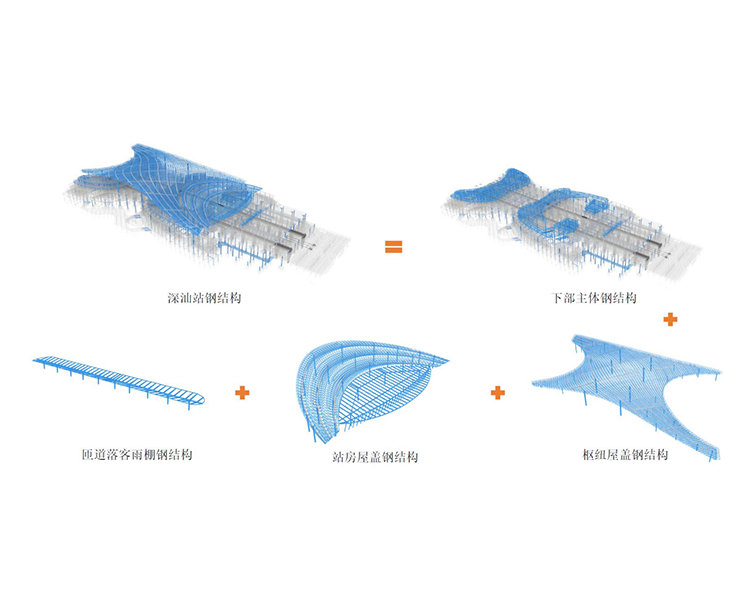 深汕站钢结构

=

下部主体钢结构

+

匝道落客雨棚钢结构

+

站房屋盖钢结构

+

枢纽屋盖钢结构